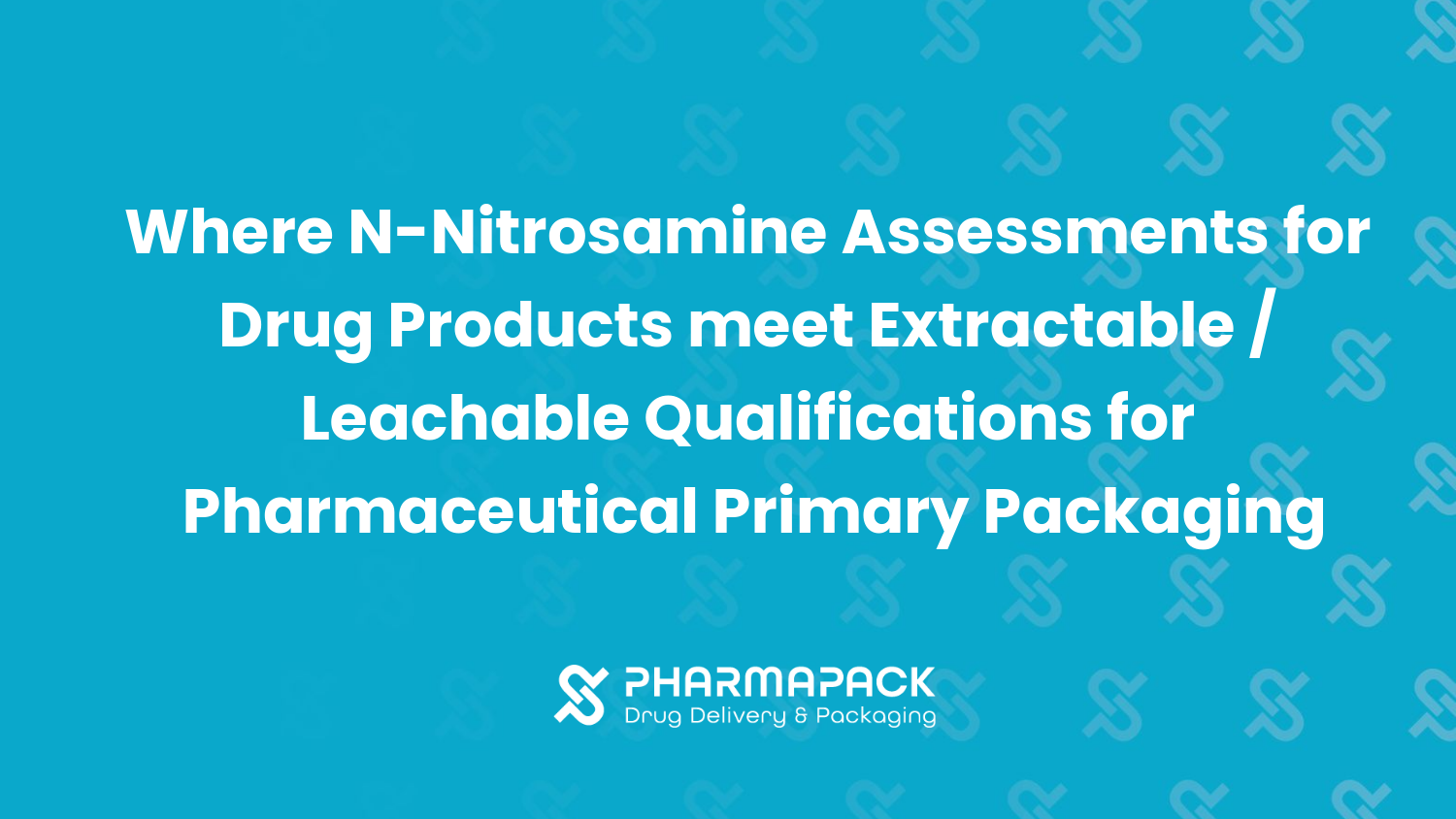 Where N-Nitrosamine Assessments for Drug Products meet Extractable / Leachable Qualifications for Pharmaceutical Primary Packaging

PHARMAPACK
Drug Delivery & Packaging