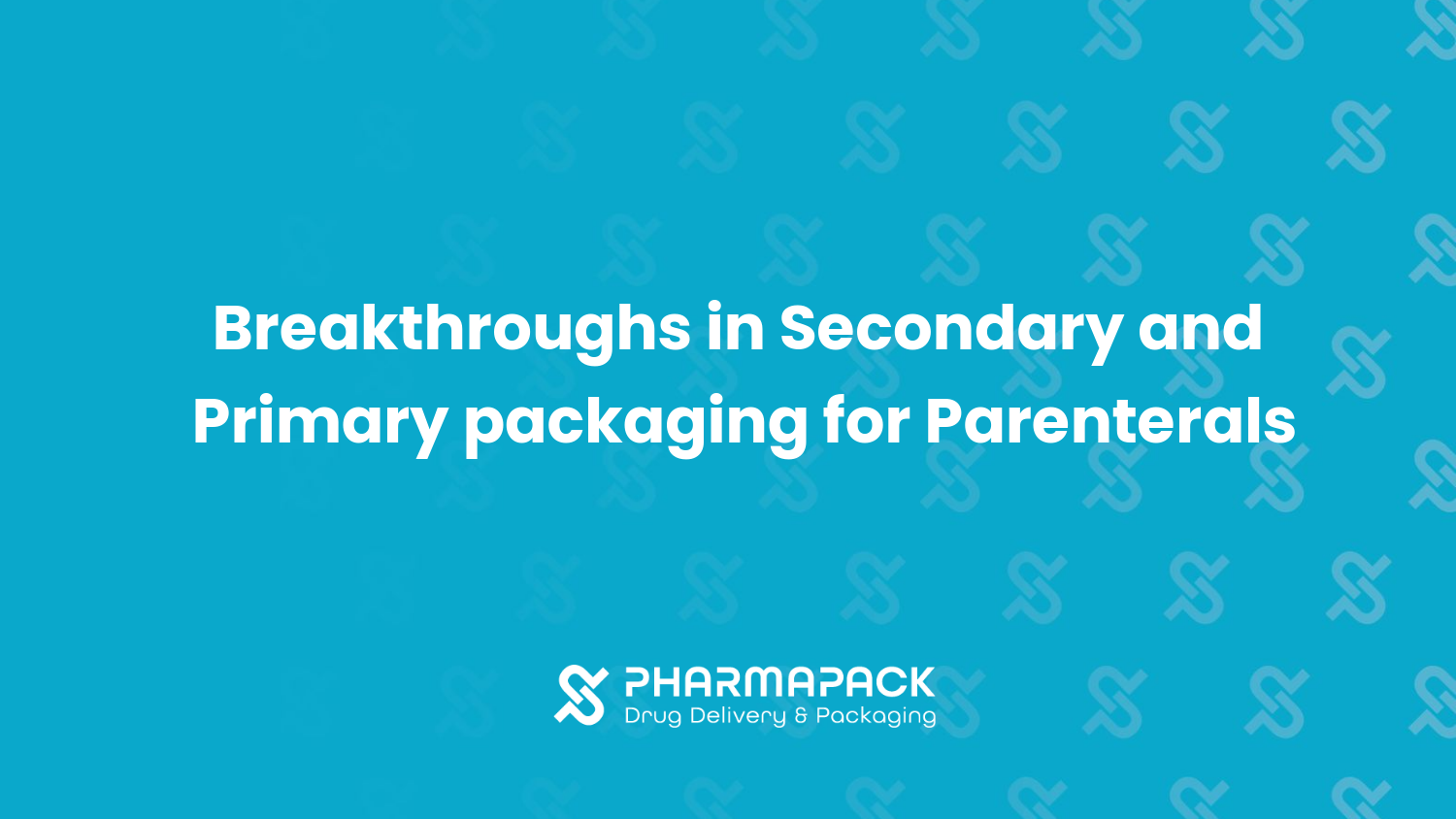 Breakthroughs in Secondary and Primary packaging for Parenterals

PHARMAPACK
Drug Delivery & Packaging