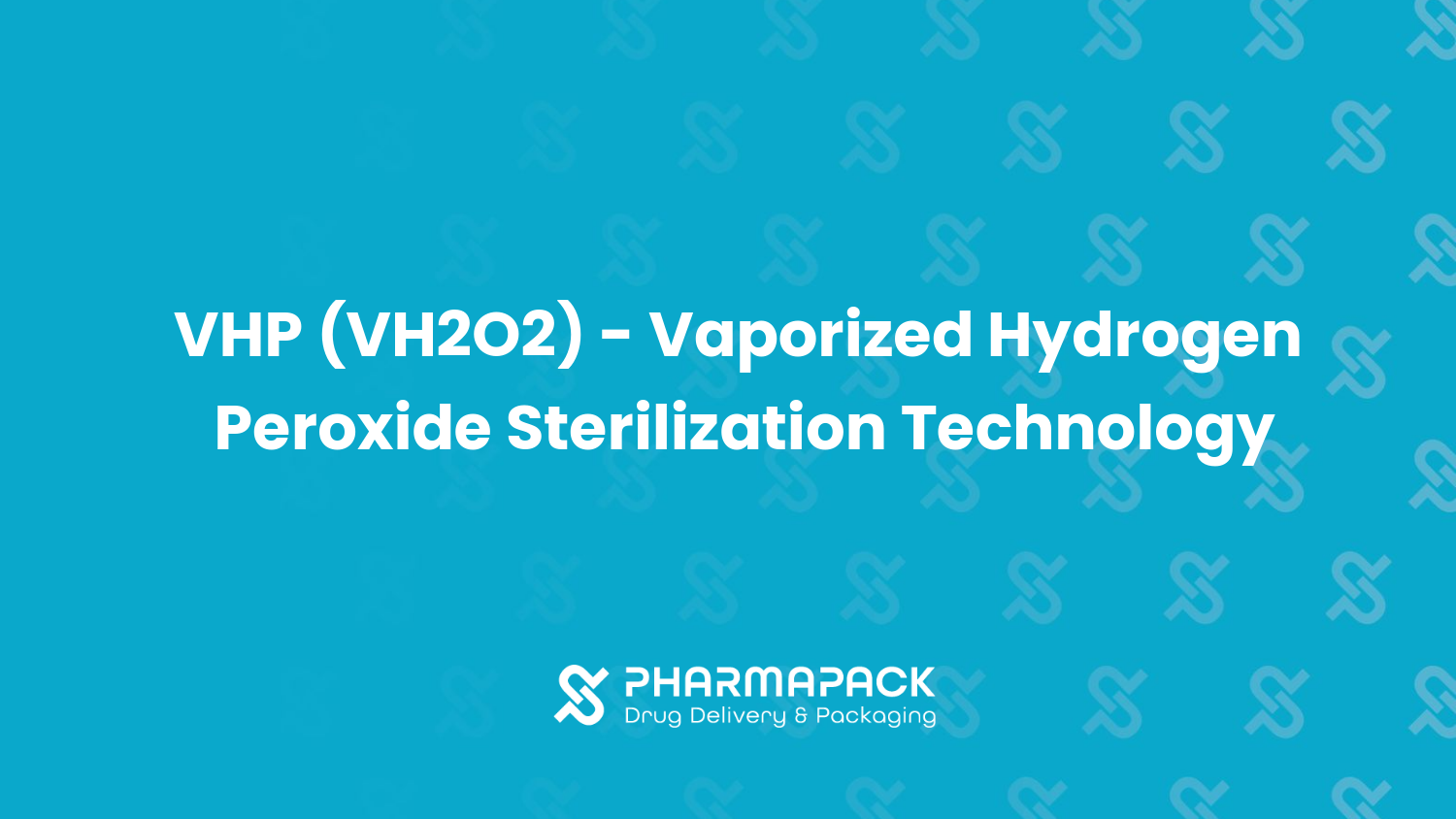 VHP (VH2O2) - Vaporized Hydrogen Peroxide Sterilization Technology

PHARMAPACK
Drug Delivery & Packaging