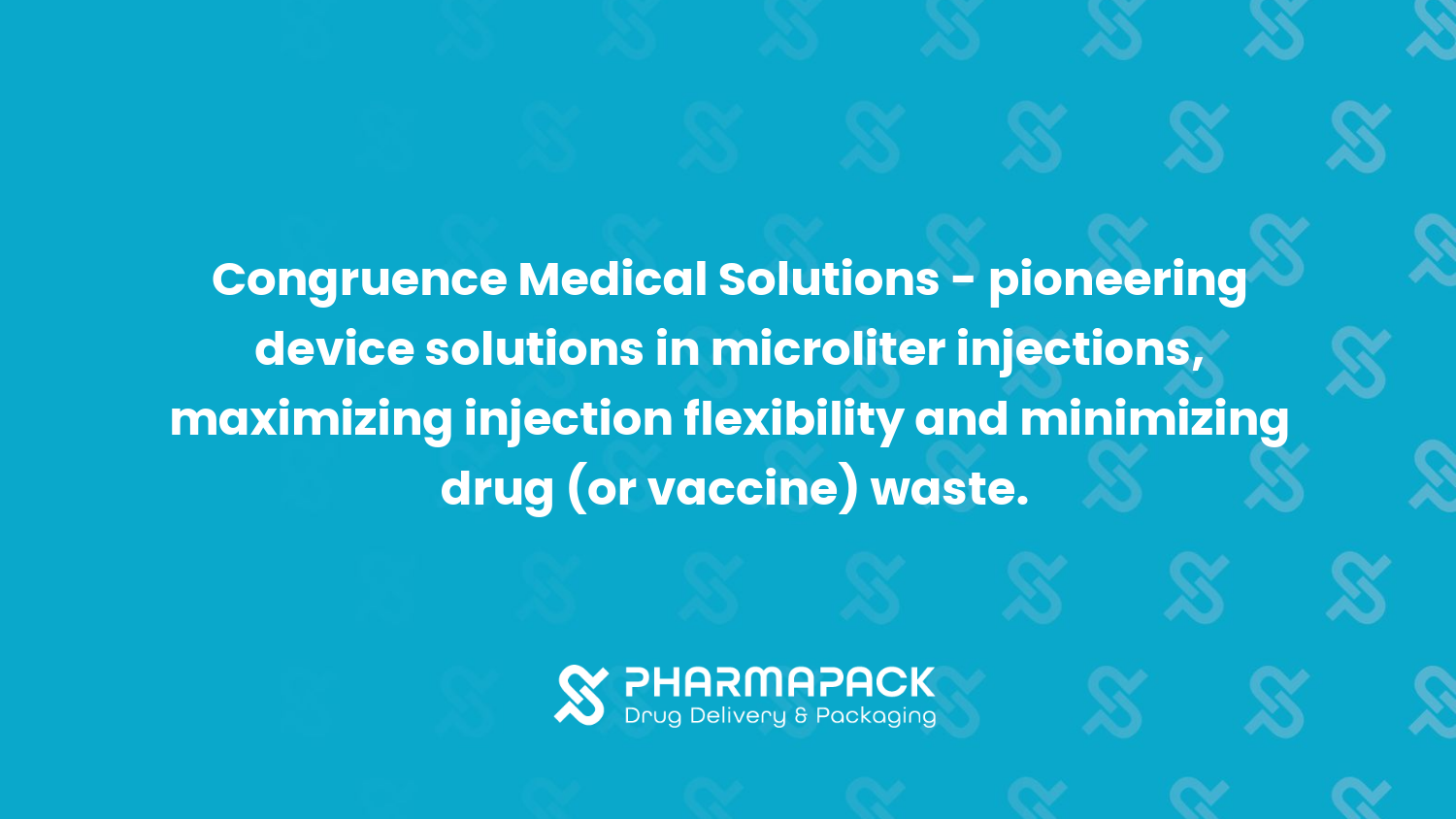 Congruence Medical Solutions - pioneering device solutions in microliter injections, maximizing injection flexibility and minimizing drug (or vaccine) waste.

PHARMAPACK
Drug Delivery & Packaging