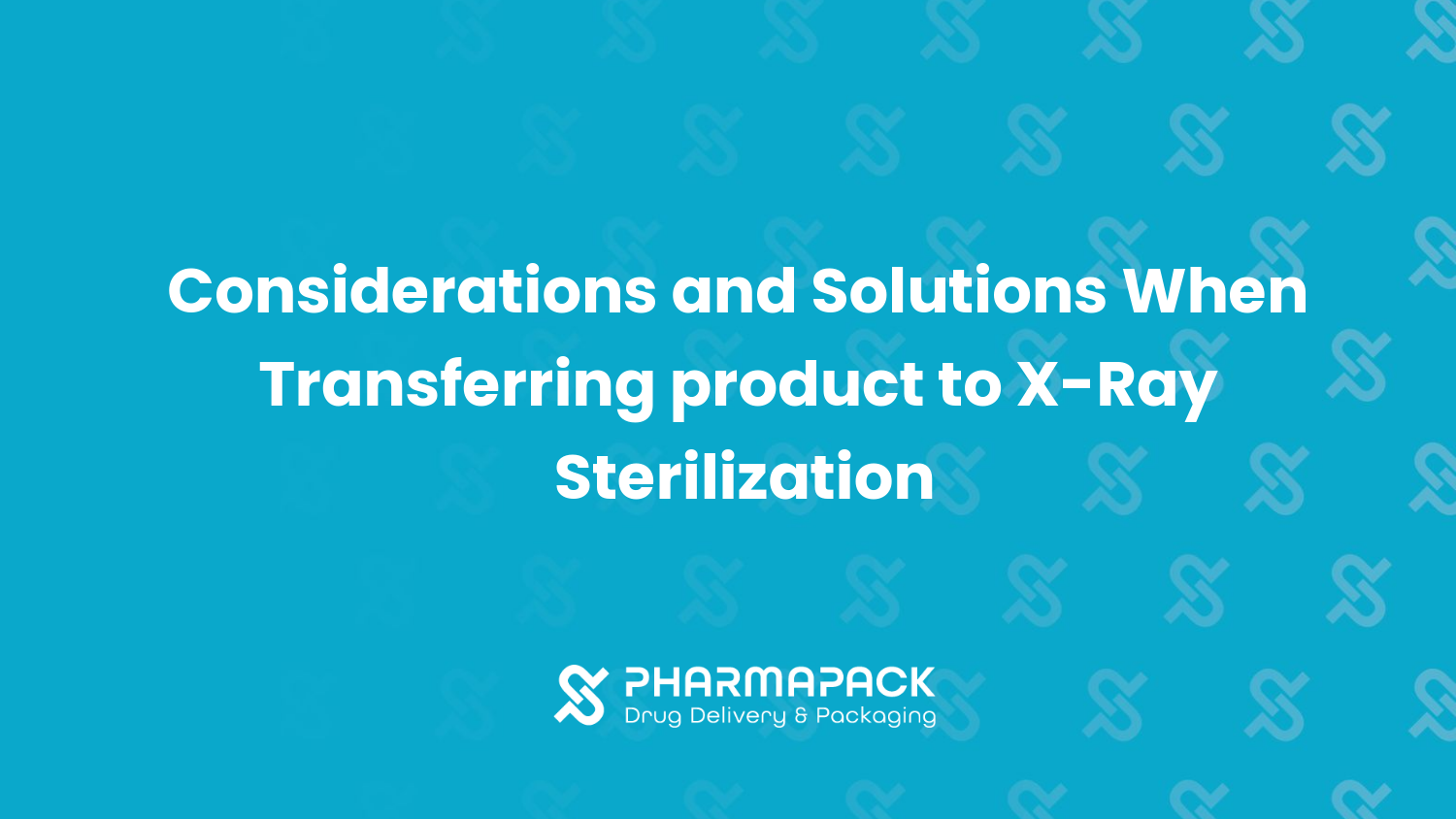 Considerations and Solutions When Transferring product to X-Ray Sterilization

PHARMAPACK
Drug Delivery & Packaging