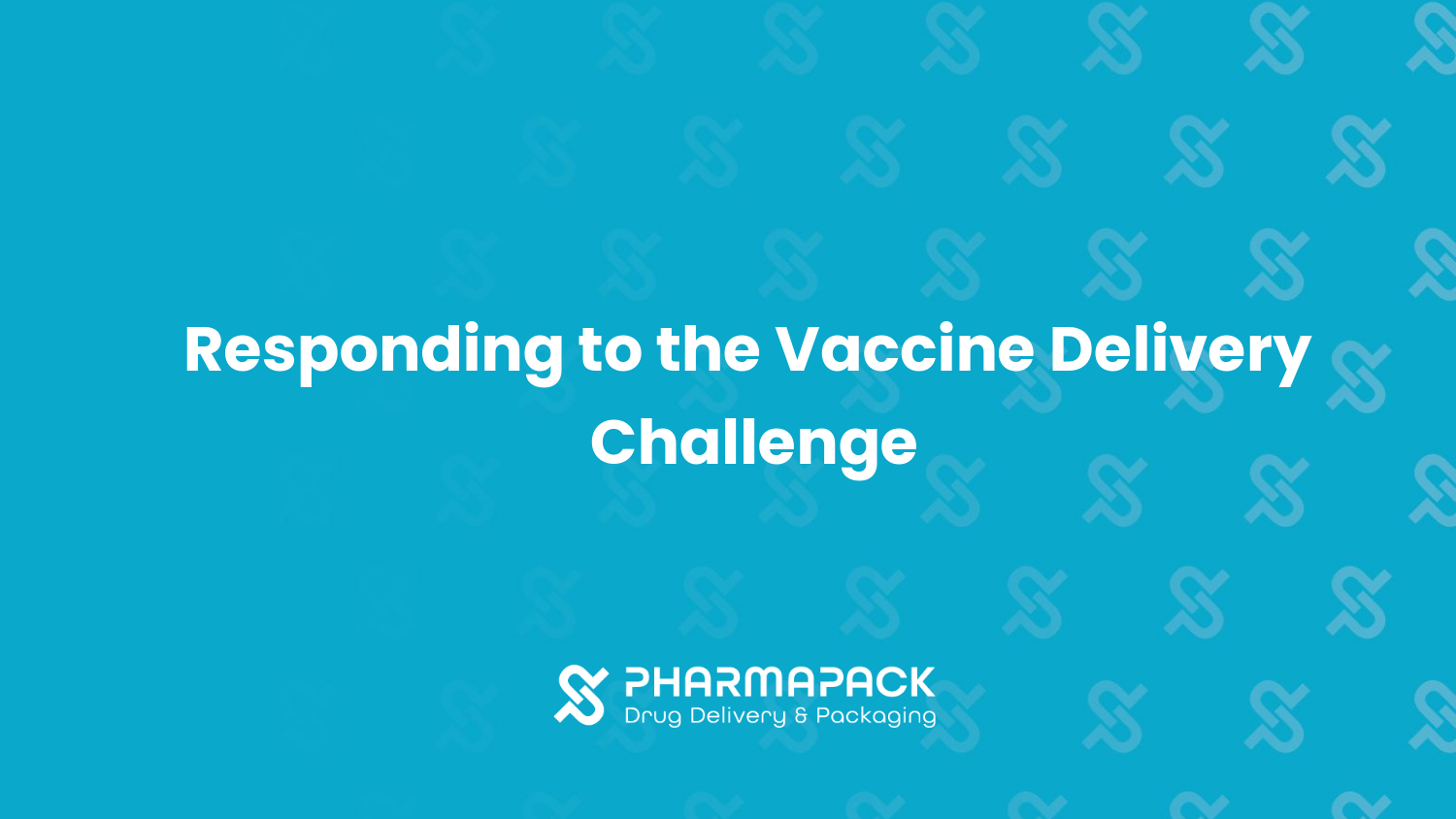 Responding to the Vaccine Delivery Challenge

PHARMAPACK
Drug Delivery & Packaging