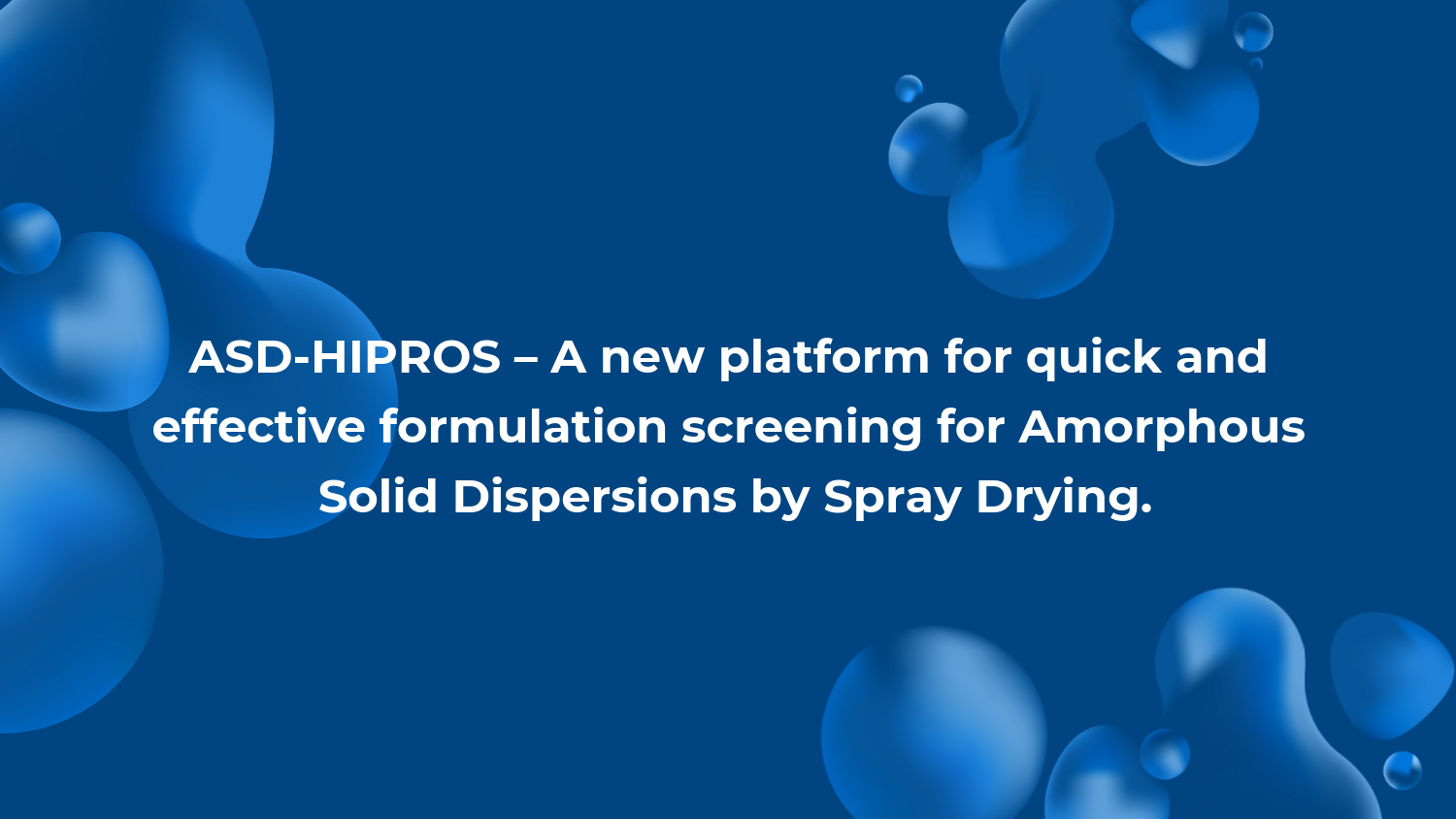 ASD-HIPROS – A new platform for quick and effective formulation screening for Amorphous Solid Dispersions by Spray Drying.