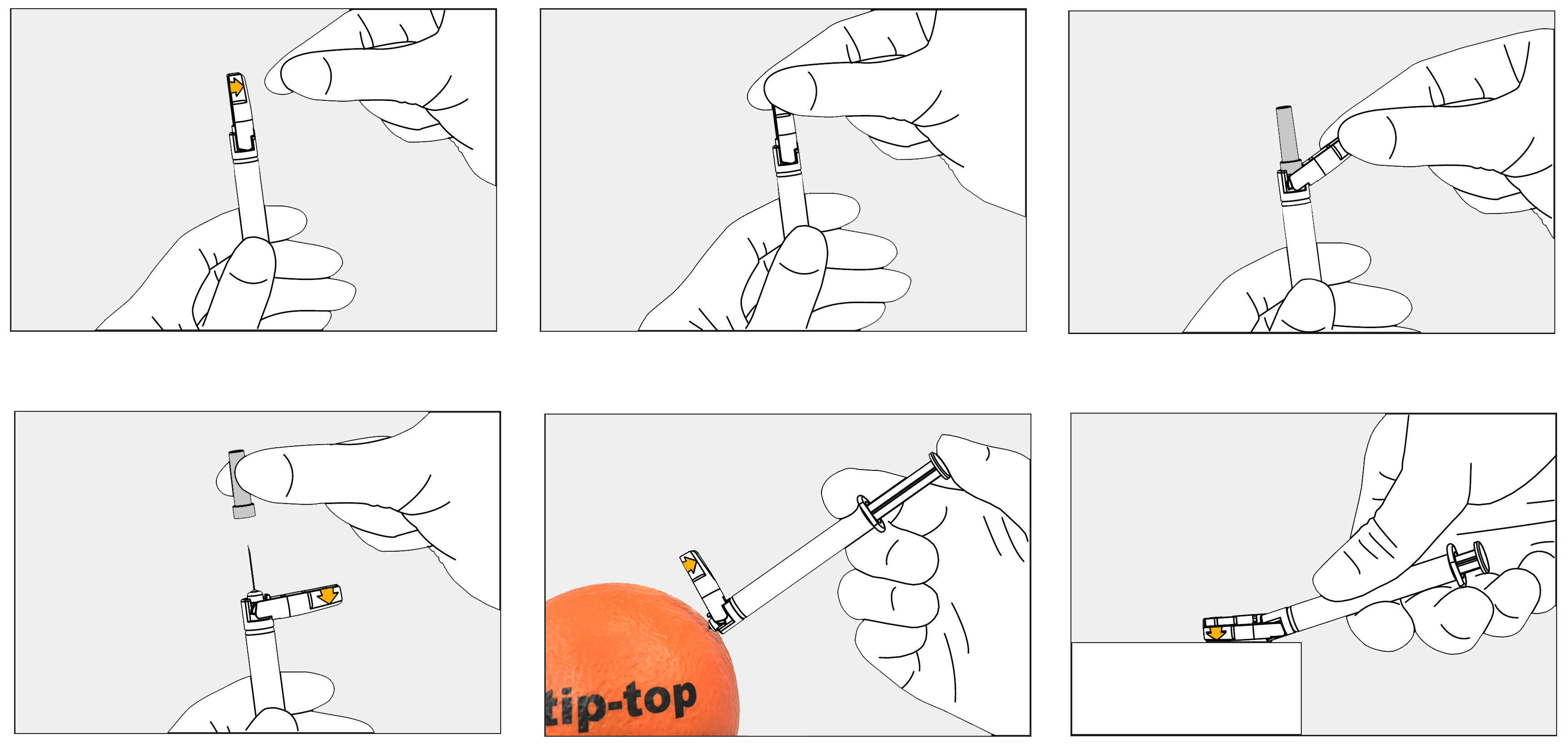 tip-top