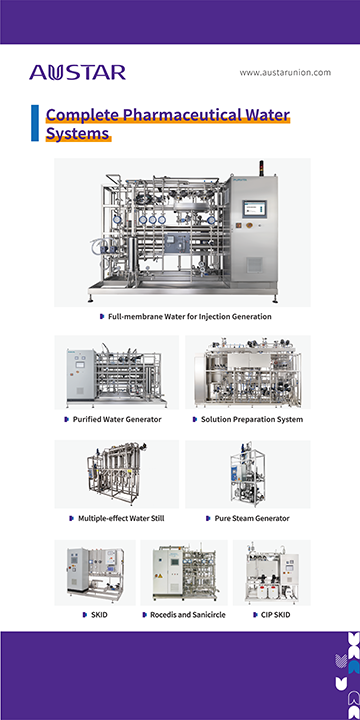 AUSTAR

www.austarunion.com

Complete Pharmaceutical Water Systems

Full-membrane Water for Injection Generation

Purified Water Generator

Solution Preparation System

Multiple-effect Water Still

Pure Steam Generator

SKID

Rocedis and Sanicircle

CIP SKID