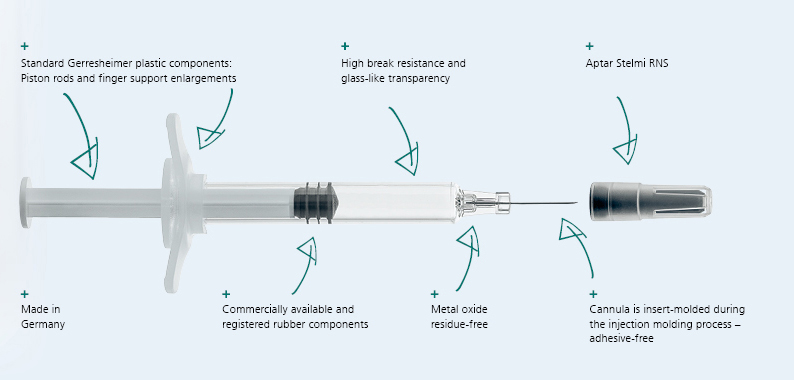 +
Standard Gerresheimer plastic components: Piston rods and finger support enlargements

+
High break resistance and glass-like transparency

+
Aptar Stelmi RNS

+
Made in Germany

+
Commercially available and registered rubber components

+
Metal oxide residue-free

+
Cannula is insert-molded during the injection molding process – adhesive-free