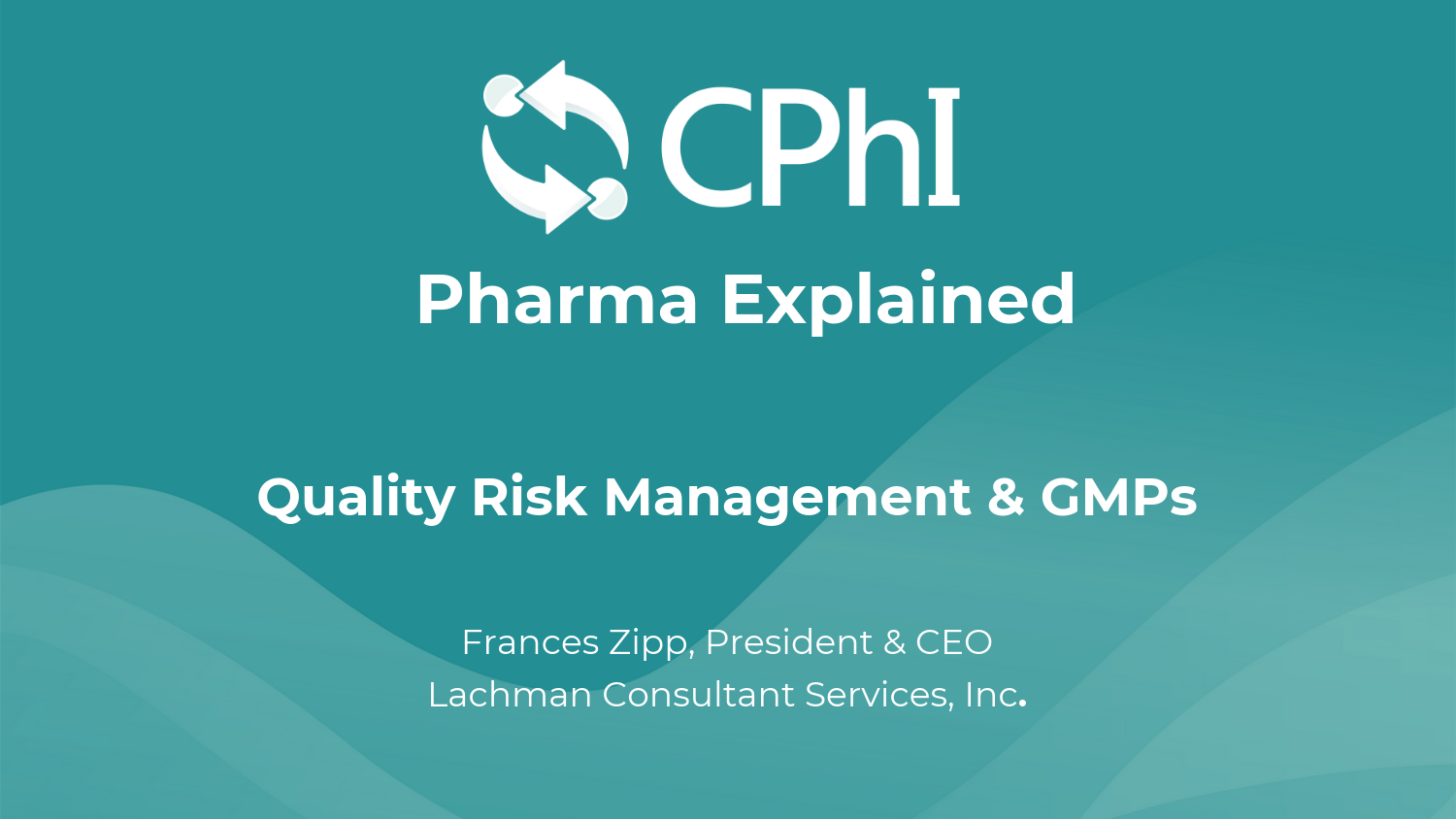 CPhI

Pharma Explained

Quality Risk Management & GMPs

Frances Zipp, President & CEO
Lachman Consultant Services, Inc.